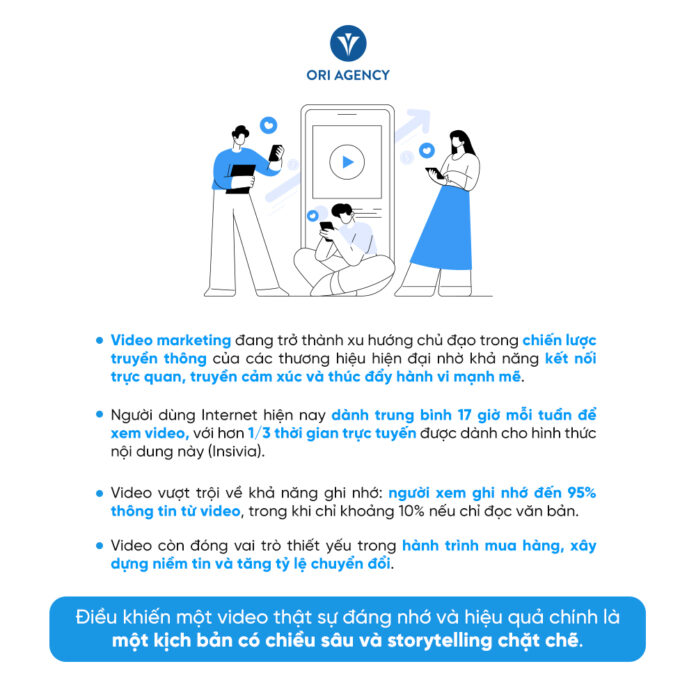 ORI AGENCY

• Video marketing đang trở thành xu hướng chủ đạo trong chiến lược truyền thông của các thương hiệu hiện đại nhờ khả năng kết nối trực quan, truyền cảm xúc và thúc đẩy hành vi mạnh mẽ.

• Người dùng Internet hiện nay dành trung bình 17 giờ mỗi tuần để xem video, với hơn 1/3 thời gian trực tuyến được dành cho hình thức nội dung này (Insivia).

• Video vượt trội về khả năng ghi nhớ: người xem ghi nhớ đến 95% thông tin từ video, trong khi chỉ khoảng 10% nếu chỉ đọc văn bản.

• Video còn đóng vai trò thiết yếu trong hành trình mua hàng, xây dựng niềm tin và tăng tỷ lệ chuyển đổi.

Điều khiến một video thật sự đáng nhớ và hiệu quả chính là một kịch bản có chiều sâu và storytelling chặt chẽ.